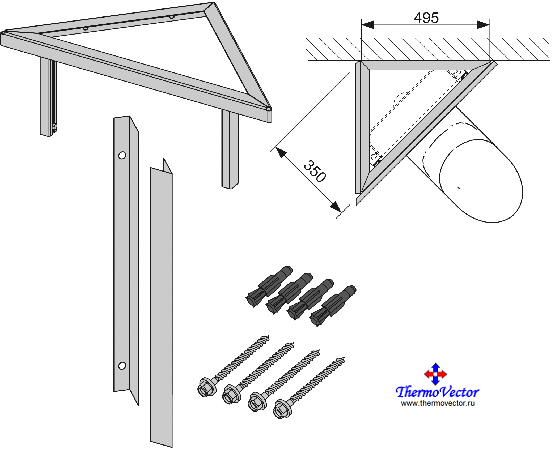 495

350

ThermoVector
www.thermovector.ru